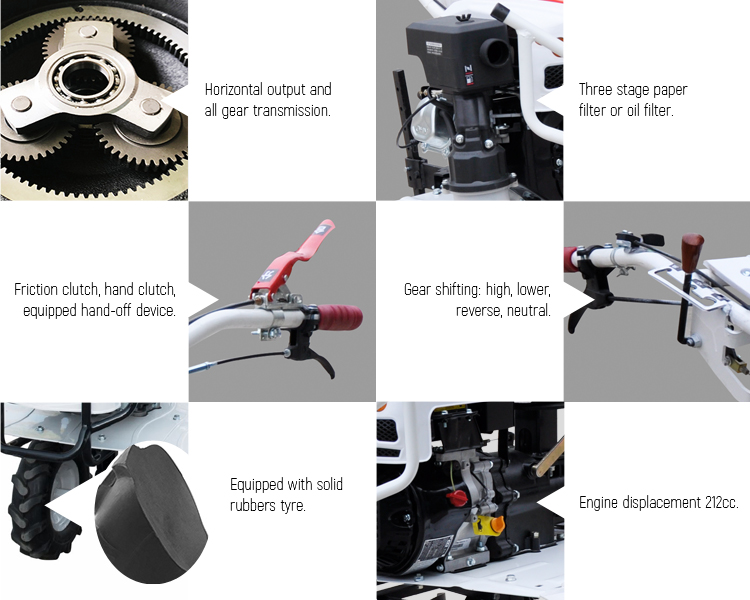 Horizontal output and all gear transmission.

Three stage paper filter or oil filter.

Friction clutch, hand clutch, equipped hand-off device.

Gear shifting: high, lower, reverse, neutral.

Equipped with solid rubbers tyre.

Engine displacement 212cc.